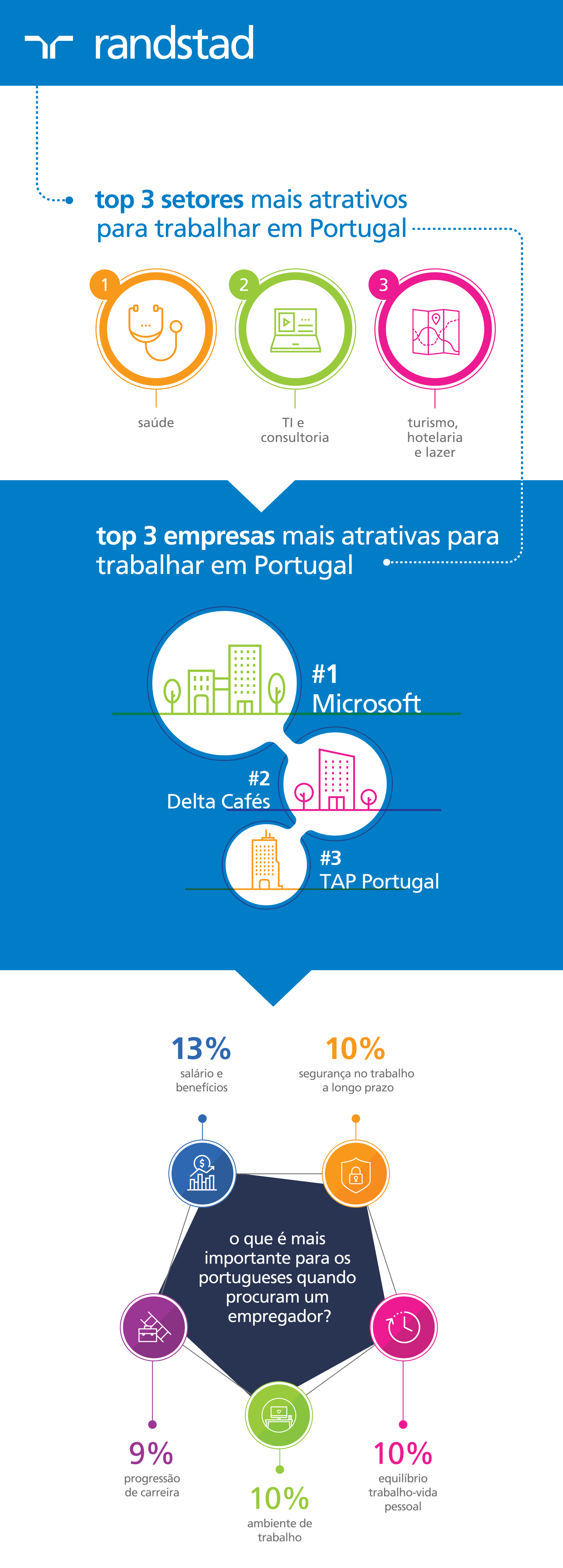 randstad

top 3 setores mais atrativos para trabalhar em Portugal

1
saúde

2
TI e consultoria

3
turismo, hotelaria e lazer

top 3 empresas mais atrativas para trabalhar em Portugal

#1
Microsoft

#2
Delta Cafés

#3
TAP Portugal

13%
salário e benefícios

10%
segurança no trabalho a longo prazo

o que é mais importante para os portugueses quando procuram um empregador?

9%
progressão de carreira

10%
ambiente de trabalho

10%
equilíbrio trabalho-vida pessoal